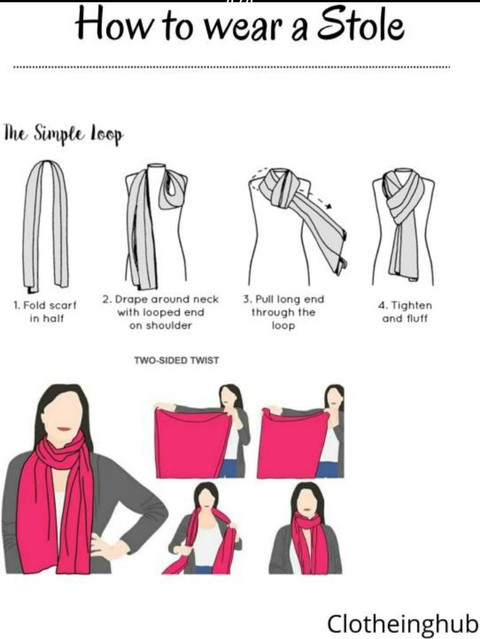 How to wear a Stole

The Simple Loop

1. Fold scarf in half

2. Drape around neck with looped end on shoulder

3. Pull long end through the loop

4. Tighten and fluff

TWO-SIDED TWIST

Clotheinghub