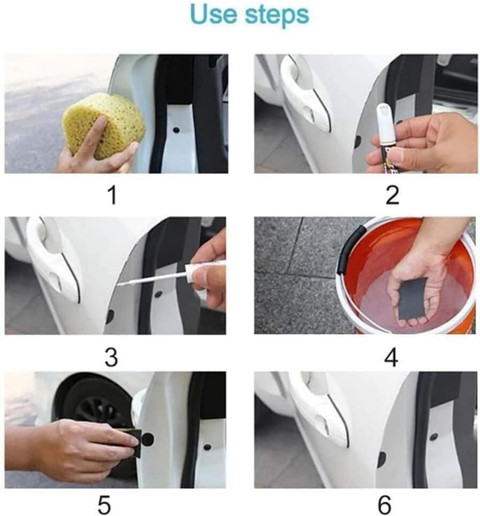 Use steps

1

2

3

4

5

6