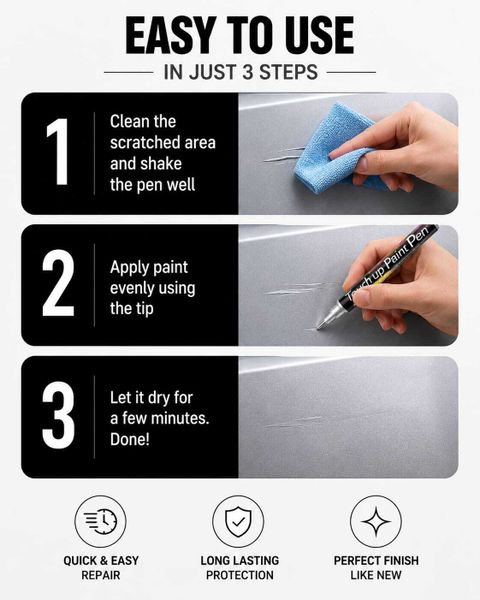 EASY TO USE

IN JUST 3 STEPS

1

Clean the scratched area and shake the pen well

2

Apply paint evenly using the tip

Touch up Paint Pen

3

Let it dry for a few minutes. Done!

QUICK & EASY REPAIR

LONG LASTING PROTECTION

PERFECT FINISH LIKE NEW