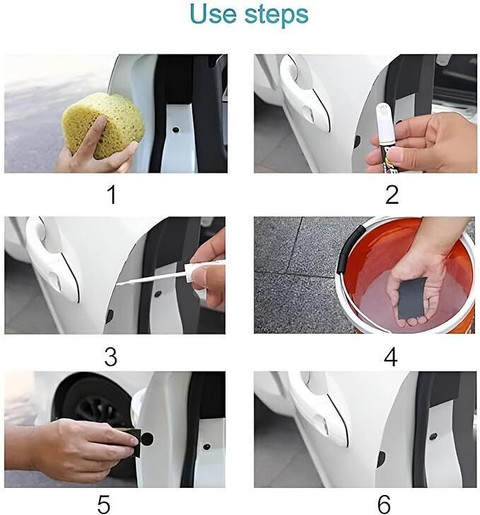 Use steps

1

2

3

4

5

6