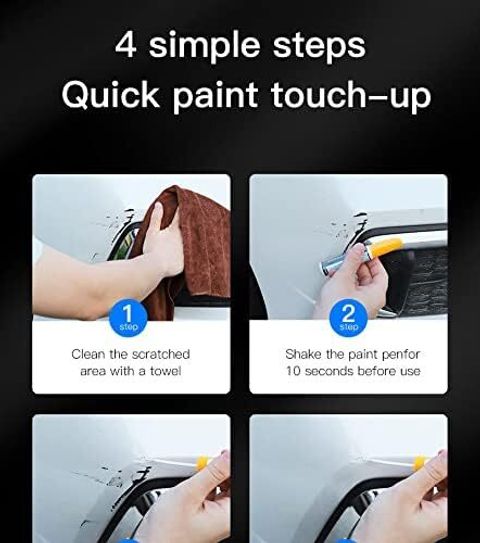 4 simple steps
Quick paint touch-up

1
step

Clean the scratched area with a towel

2
step

Shake the paint penfor 10 seconds before use