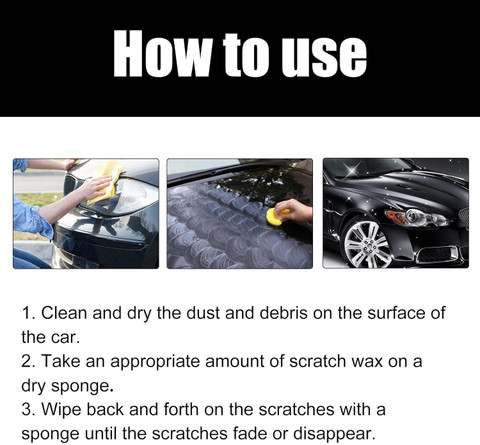 How to use

1. Clean and dry the dust and debris on the surface of the car.
2. Take an appropriate amount of scratch wax on a dry sponge.
3. Wipe back and forth on the scratches with a sponge until the scratches fade or disappear.