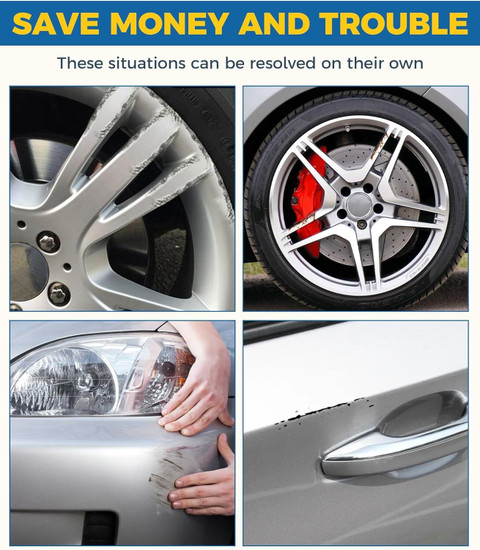 SAVE MONEY AND TROUBLE

These situations can be resolved on their own