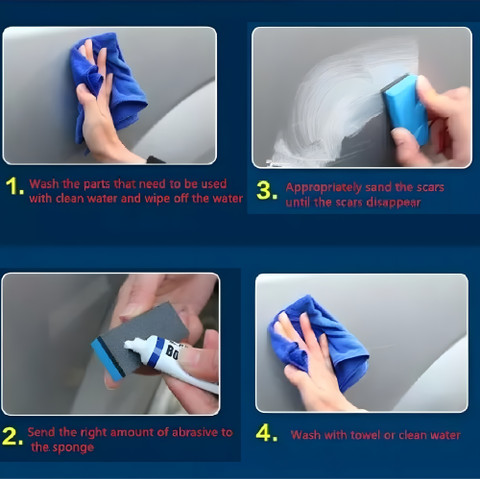 1. Wash the parts that need to be used with clean water and wipe off the water

3. Appropriately sand the scars until the scars disappear

BO

2. Send the right amount of abrasive to the sponge

4. Wash with towel or clean water