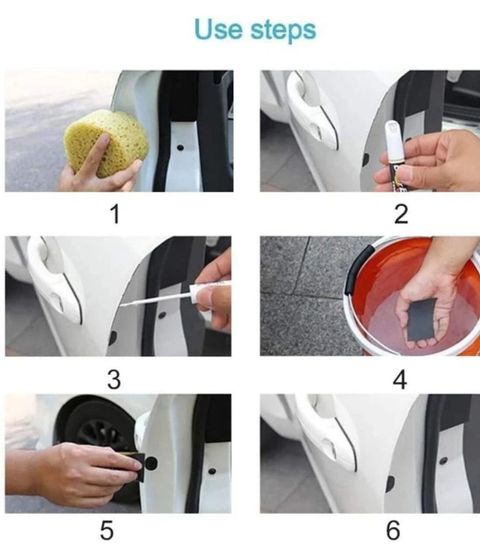 Use steps

1

2

3

4

5

6