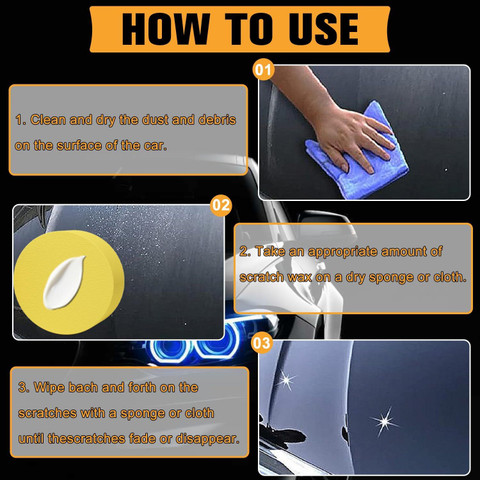 HOW TO USE

01

1. Clean and dry the dust and debris on the surface of the car.

02

2. Take an appropriate amount of scratch wax on a dry sponge or cloth.

03

3. Wipe bach and forth on the scratches with a sponge or cloth until thescratches fade or disappear.