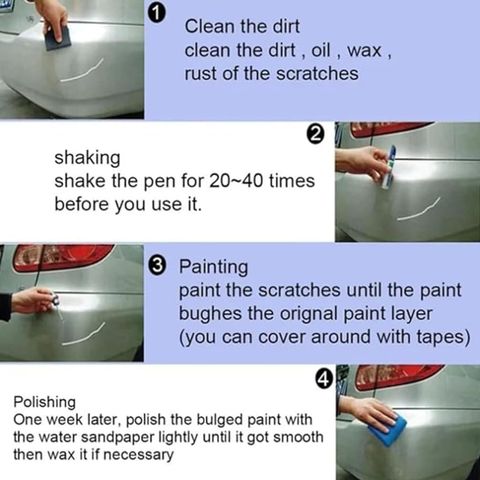 ❶ Clean the dirt
clean the dirt , oil , wax , rust of the scratches

❷

shaking
shake the pen for 20~40 times before you use it.

❸ Painting
paint the scratches until the paint bughes the orignal paint layer
(you can cover around with tapes)

❹

Polishing
One week later, polish the bulged paint with the water sandpaper lightly until it got smooth then wax it if necessary