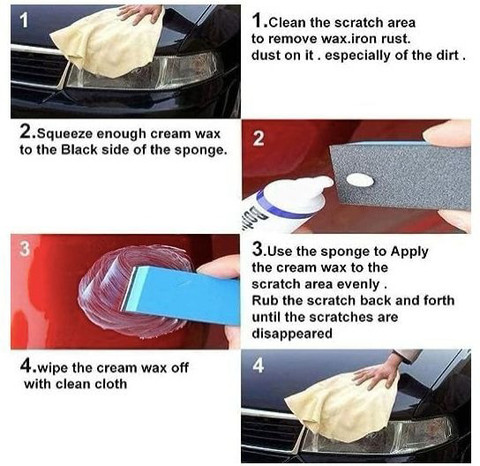 1

1.Clean the scratch area to remove wax.iron rust. dust on it . especially of the dirt .

2.Squeeze enough cream wax to the Black side of the sponge.

2

3

3.Use the sponge to Apply the cream wax to the scratch area evenly . Rub the scratch back and forth until the scratches are disappeared

4.wipe the cream wax off with clean cloth

4