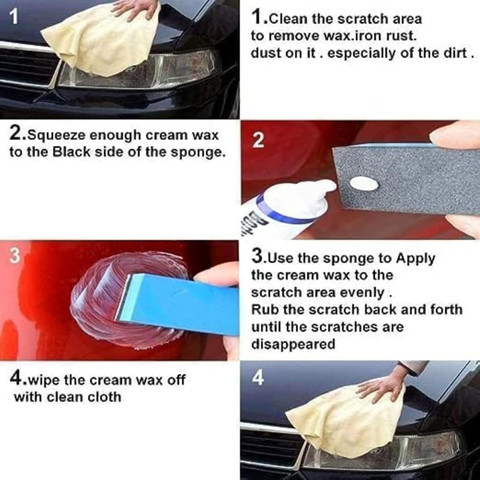 1

1.Clean the scratch area to remove wax.iron rust. dust on it . especially of the dirt .

2.Squeeze enough cream wax to the Black side of the sponge.

2

3

3.Use the sponge to Apply the cream wax to the scratch area evenly . Rub the scratch back and forth until the scratches are disappeared

4.wipe the cream wax off with clean cloth

4