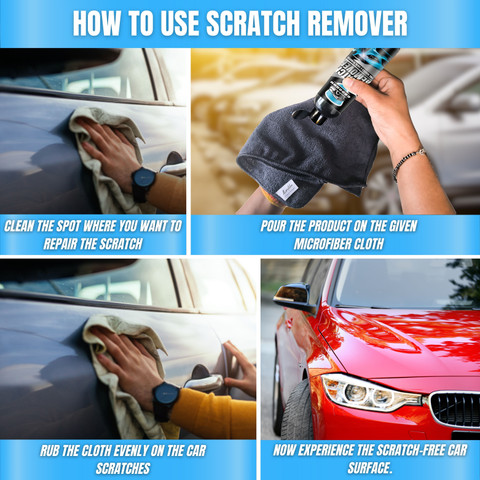 HOW TO USE SCRATCH REMOVER

CLEAN THE SPOT WHERE YOU WANT TO REPAIR THE SCRATCH

POUR THE PRODUCT ON THE GIVEN MICROFIBER CLOTH

RUB THE CLOTH EVENLY ON THE CAR SCRATCHES

NOW EXPERIENCE THE SCRATCH-FREE CAR SURFACE.