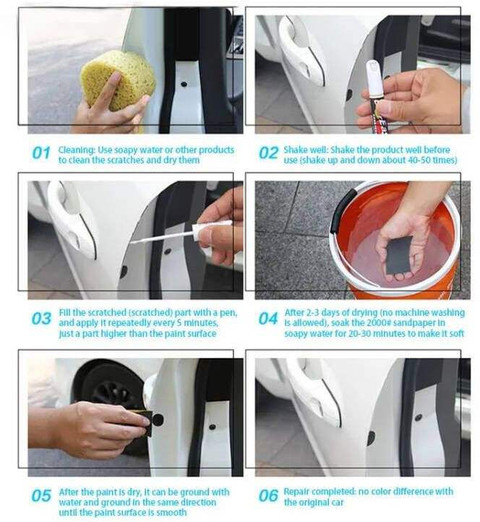 01 Cleaning: Use soapy water or other products to clean the scratches and dry them

02 Shake well: Shake the product well before use (shake up and down about 40-50 times)

03 Fill the scratched (scratched) part with a pen, and apply it repeatedly every 5 minutes, just a part higher than the paint surface

04 After 2-3 days of drying (no machine washing is allowed), soak the 2000# sandpaper in soapy water for 20-30 minutes to make it soft

05 After the paint is dry, it can be ground with water and ground in the same direction until the paint surface is smooth

06 Repair completed: no color difference with the original car