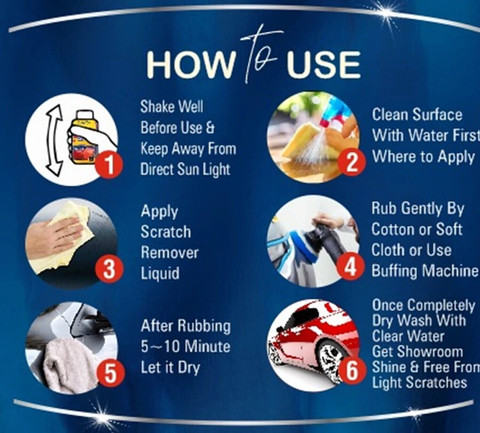 HOW to USE

1 Shake Well Before Use & Keep Away From Direct Sun Light

2 Clean Surface With Water First Where to Apply

3 Apply Scratch Remover Liquid

4 Rub Gently By Cotton or Soft Cloth or Use Buffing Machine

5 After Rubbing 5~10 Minute Let it Dry

6 Once Completely Dry Wash With Clear Water Get Showroom Shine & Free From Light Scratches