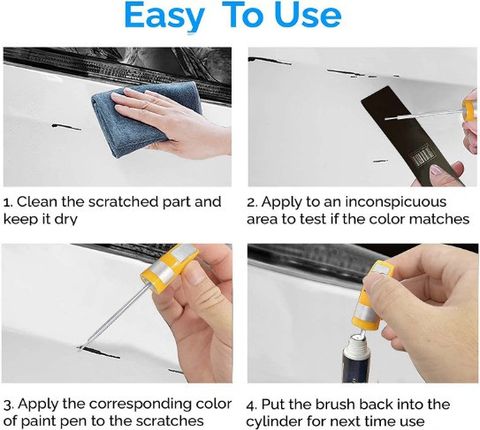 Easy To Use

1. Clean the scratched part and keep it dry

2. Apply to an inconspicuous area to test if the color matches

3. Apply the corresponding color of paint pen to the scratches

4. Put the brush back into the cylinder for next time use