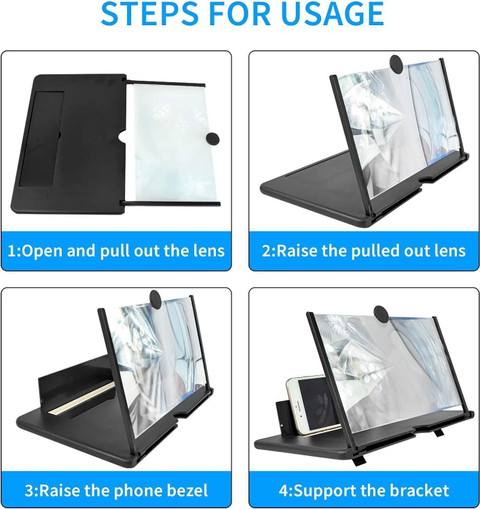 STEPS FOR USAGE

1:Open and pull out the lens

2:Raise the pulled out lens

3:Raise the phone bezel

4:Support the bracket