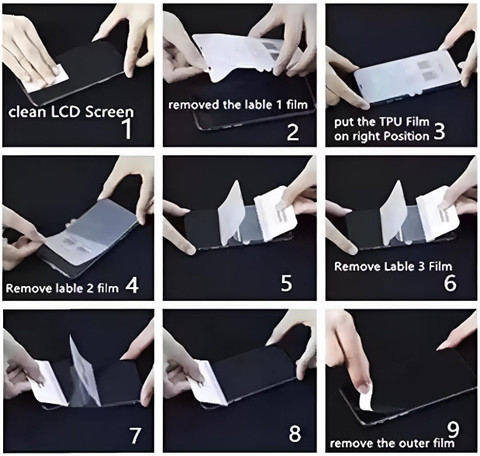 clean LCD Screen
1

removed the lable 1 film
2

put the TPU Film on right Position 3

Remove lable 2 film 4

5

Remove Lable 3 Film
6

7

8

9
remove the outer film