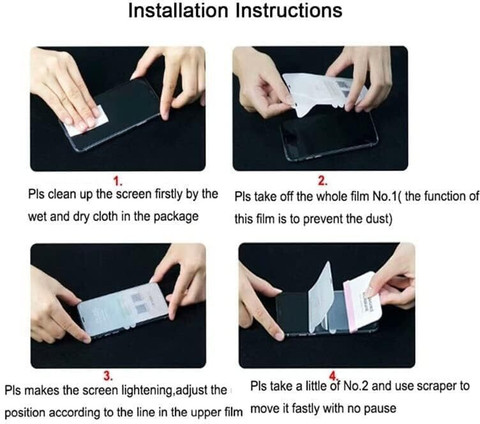 Installation Instructions

1.
Pls clean up the screen firstly by the wet and dry cloth in the package

2.
Pls take off the whole film No.1( the function of this film is to prevent the dust)

3.
Pls makes the screen lightening,adjust the position according to the line in the upper film

4.
Pls take a little of No.2 and use scraper to move it fastly with no pause