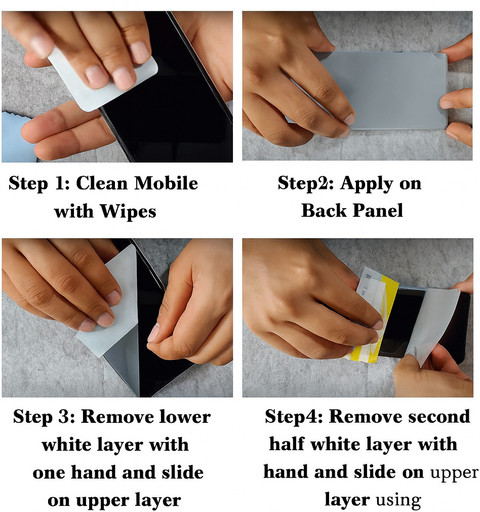 Step 1: Clean Mobile with Wipes

Step2: Apply on Back Panel

Step 3: Remove lower white layer with one hand and slide on upper layer

Step4: Remove second half white layer with hand and slide on upper layer using