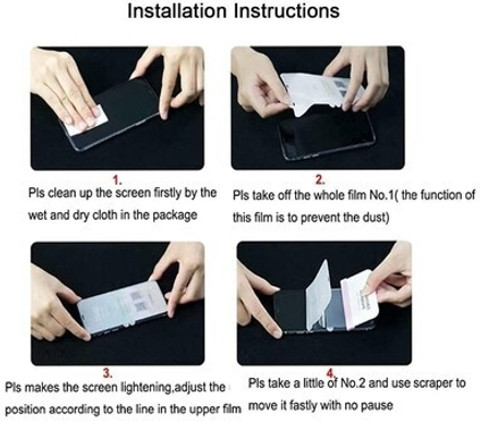 Installation Instructions

1.
Pls clean up the screen firstly by the wet and dry cloth in the package

2.
Pls take off the whole film No.1( the function of this film is to prevent the dust)

3.
Pls makes the screen lightening,adjust the position according to the line in the upper film

4.
Pls take a little of No.2 and use scraper to move it fastly with no pause