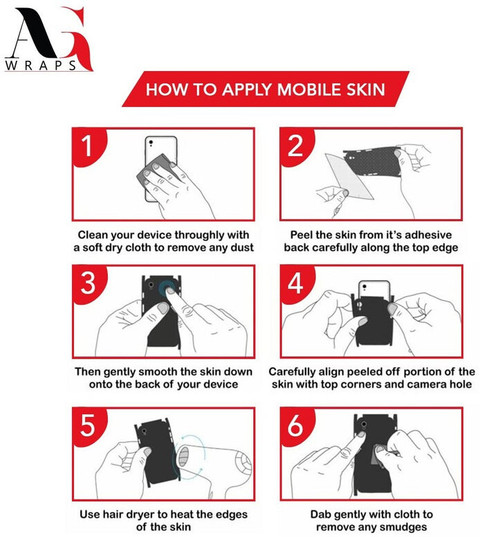 AG
WRAPS

HOW TO APPLY MOBILE SKIN

1

Clean your device throughly with a soft dry cloth to remove any dust

2

Peel the skin from it's adhesive back carefully along the top edge

3

Then gently smooth the skin down onto the back of your device

4

Carefully align peeled off portion of the skin with top corners and camera hole

5

Use hair dryer to heat the edges of the skin

6

Dab gently with cloth to remove any smudges