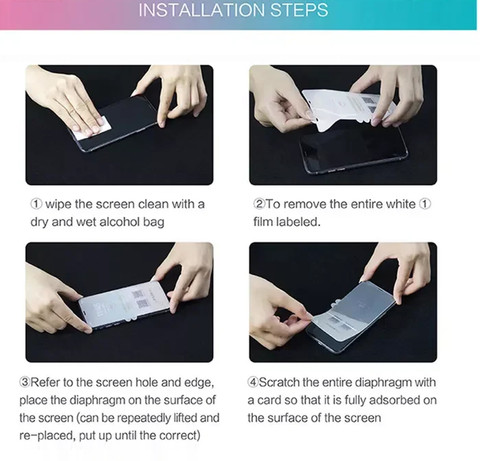 INSTALLATION STEPS

① wipe the screen clean with a dry and wet alcohol bag

②To remove the entire white ① film labeled.

③Refer to the screen hole and edge, place the diaphragm on the surface of the screen (can be repeatedly lifted and re-placed, put up until the correct)

④Scratch the entire diaphragm with a card so that it is fully adsorbed on the surface of the screen