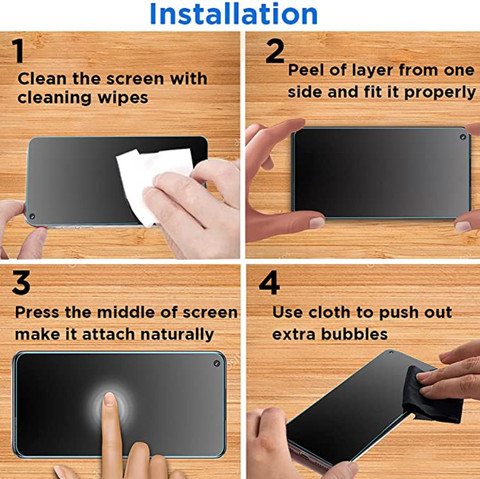 Installation

1
Clean the screen with cleaning wipes

2
Peel of layer from one side and fit it properly

3
Press the middle of screen make it attach naturally

4
Use cloth to push out extra bubbles