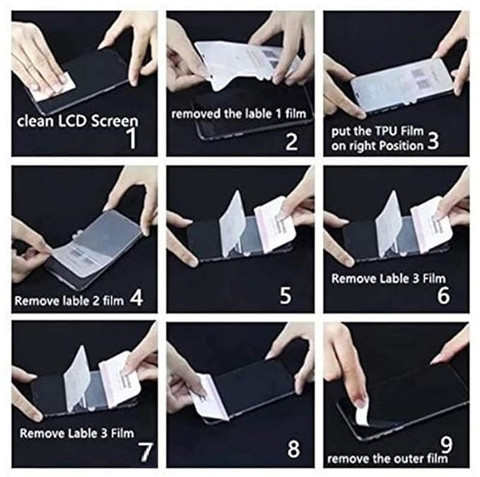 clean LCD Screen
1

removed the lable 1 film
2

put the TPU Film on right Position
3

Remove lable 2 film
4

5

Remove Lable 3 Film
6

Remove Lable 3 Film
7

8

9
remove the outer film