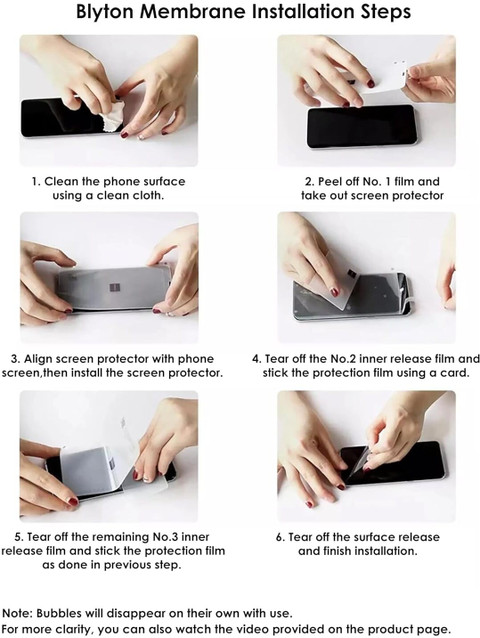 Blyton Membrane Installation Steps

1. Clean the phone surface using a clean cloth.

2. Peel off No. 1 film and take out screen protector

3. Align screen protector with phone screen,then install the screen protector.

4. Tear off the No.2 inner release film and stick the protection film using a card.

5. Tear off the remaining No.3 inner release film and stick the protection film as done in previous step.

6. Tear off the surface release and finish installation.

Note: Bubbles will disappear on their own with use.
For more clarity, you can also watch the video provided on the product page.