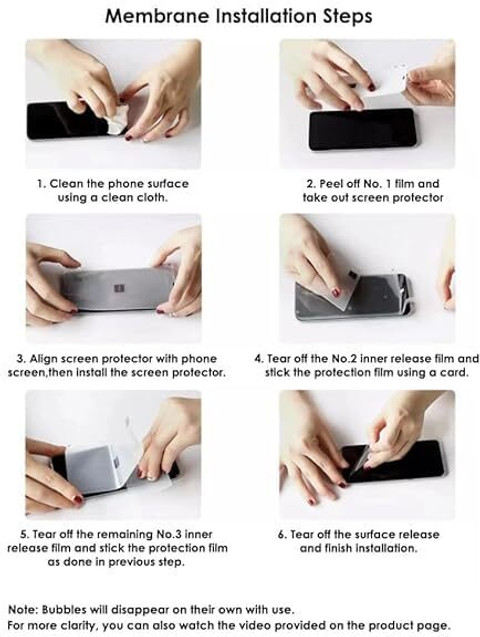 Membrane Installation Steps

1. Clean the phone surface using a clean cloth.

2. Peel off No. 1 film and take out screen protector

3. Align screen protector with phone screen,then install the screen protector.

4. Tear off the No.2 inner release film and stick the protection film using a card.

5. Tear off the remaining No.3 inner release film and stick the protection film as done in previous step.

6. Tear off the surface release and finish installation.

Note: Bubbles will disappear on their own with use.
For more clarity, you can also watch the video provided on the product page.