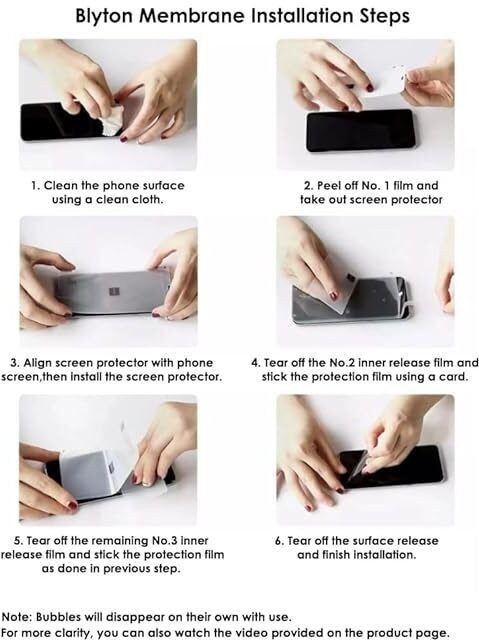 Blyton Membrane Installation Steps

1. Clean the phone surface using a clean cloth.

2. Peel off No. 1 film and take out screen protector

3. Align screen protector with phone screen,then install the screen protector.

4. Tear off the No.2 inner release film and stick the protection film using a card.

5. Tear off the remaining No.3 inner release film and stick the protection film as done in previous step.

6. Tear off the surface release and finish installation.

Note: Bubbles will disappear on their own with use.
For more clarity, you can also watch the video provided on the product page.