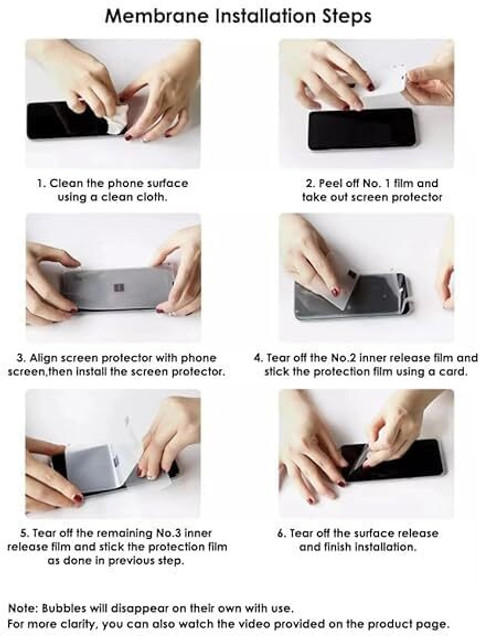 Membrane Installation Steps

1. Clean the phone surface using a clean cloth.

2. Peel off No. 1 film and take out screen protector

3. Align screen protector with phone screen,then install the screen protector.

4. Tear off the No.2 inner release film and stick the protection film using a card.

5. Tear off the remaining No.3 inner release film and stick the protection film as done in previous step.

6. Tear off the surface release and finish installation.

Note: Bubbles will disappear on their own with use.
For more clarity, you can also watch the video provided on the product page.