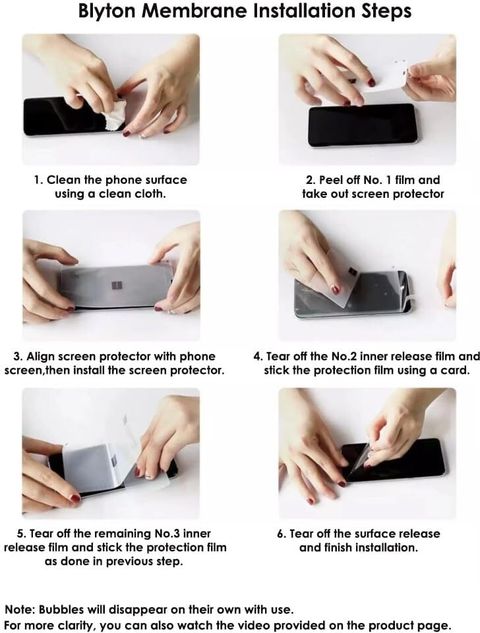 Blyton Membrane Installation Steps

1. Clean the phone surface using a clean cloth.

2. Peel off No. 1 film and take out screen protector

3. Align screen protector with phone screen,then install the screen protector.

4. Tear off the No.2 inner release film and stick the protection film using a card.

5. Tear off the remaining No.3 inner release film and stick the protection film as done in previous step.

6. Tear off the surface release and finish installation.

Note: Bubbles will disappear on their own with use.
For more clarity, you can also watch the video provided on the product page.