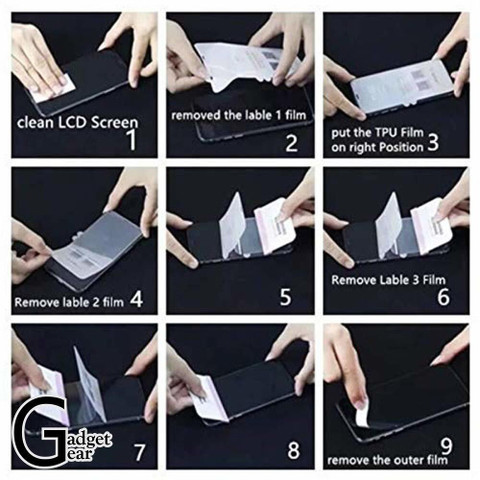 clean LCD Screen 1

removed the lable 1 film 2

put the TPU Film on right Position 3

Remove lable 2 film 4

5

Remove Lable 3 Film 6

Gadget Gear

7

8

9 remove the outer film