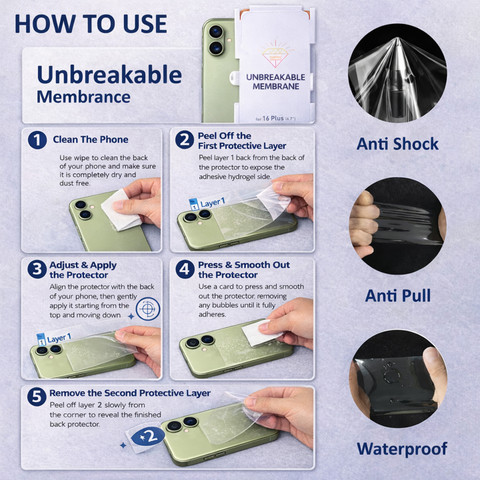 HOW TO USE

Unbreakable
Membrance

UNBREAKABLE MEMBRANE

for 16 Plus (6.7")

1 Clean The Phone
Use wipe to clean the back of your phone and make sure it is completely dry and dust free.

2 Peel Off the First Protective Layer
Peel layer 1 back from the back of the protector to expose the adhesive hydrogel side.

1 Layer 1

3 Adjust & Apply the Protector
Align the protector with the back of your phone, then gently apply it starting from the top and moving down

1 Layer 1

4 Press & Smooth Out the Protector
Use a card to press and smooth out the protector, removing any bubbles until it fully adheres.

5 Remove the Second Protective Layer
Peel off layer 2 slowly from the corner to reveal the finished back protector.

2

Anti Shock

Anti Pull

Waterproof