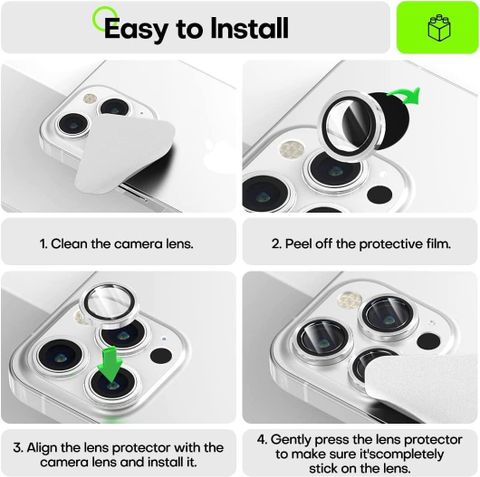 Easy to Install

1. Clean the camera lens.

2. Peel off the protective film.

3. Align the lens protector with the camera lens and install it.

4. Gently press the lens protector to make sure it'scompletely stick on the lens.