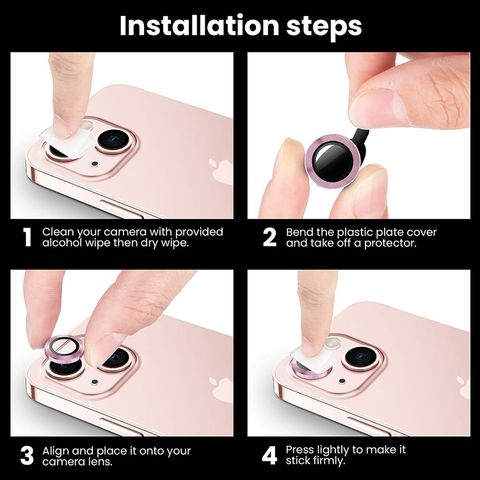 Installation steps

1 Clean your camera with provided alcohol wipe then dry wipe.

2 Bend the plastic plate cover and take off a protector.

3 Align and place it onto your camera lens.

4 Press lightly to make it stick firmly.