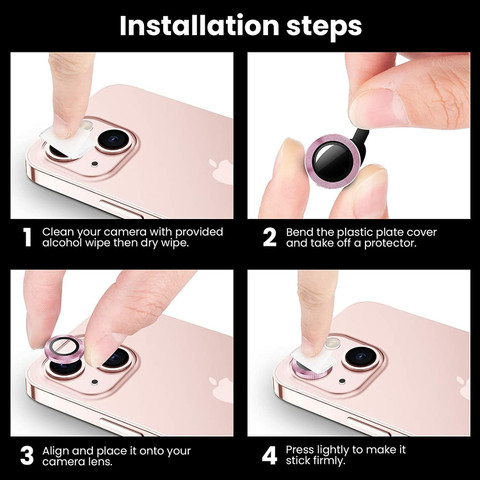 Installation steps

1 Clean your camera with provided alcohol wipe then dry wipe.

2 Bend the plastic plate cover and take off a protector.

3 Align and place it onto your camera lens.

4 Press lightly to make it stick firmly.