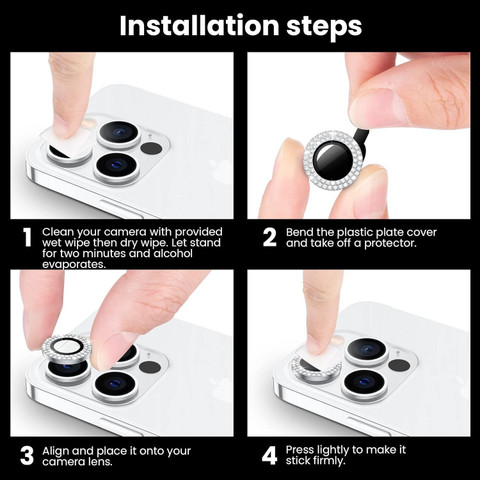 Installation steps

1 Clean your camera with provided wet wipe then dry wipe. Let stand for two minutes and alcohol evaporates.

2 Bend the plastic plate cover and take off a protector.

3 Align and place it onto your camera lens.

4 Press lightly to make it stick firmly.