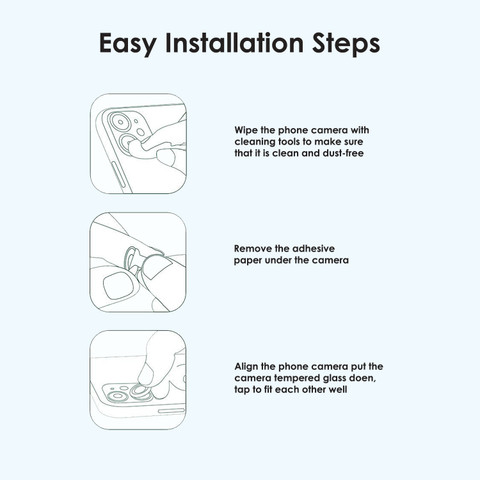 Easy Installation Steps

Wipe the phone camera with cleaning tools to make sure that it is clean and dust-free

Remove the adhesive paper under the camera

Align the phone camera put the camera tempered glass doen, tap to fit each other well