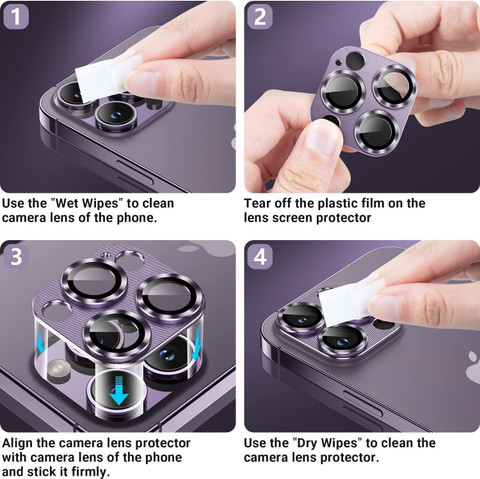 1

Use the "Wet Wipes" to clean camera lens of the phone.

2

Tear off the plastic film on the lens screen protector

3

Align the camera lens protector with camera lens of the phone and stick it firmly.

4

Use the "Dry Wipes" to clean the camera lens protector.