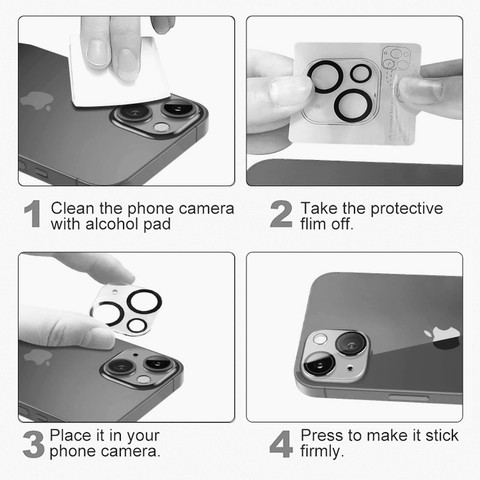 1 Clean the phone camera with alcohol pad

2 Take the protective flim off.

3 Place it in your phone camera.

4 Press to make it stick firmly.