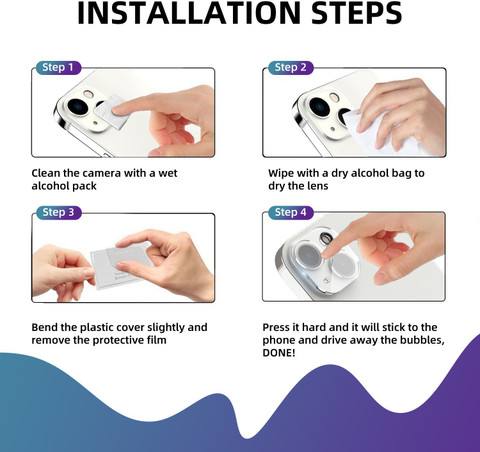 INSTALLATION STEPS

Step 1

Clean the camera with a wet alcohol pack

Step 2

Wipe with a dry alcohol bag to dry the lens

Step 3

Bend the plastic cover slightly and remove the protective film

Step 4

Press it hard and it will stick to the phone and drive away the bubbles, DONE!