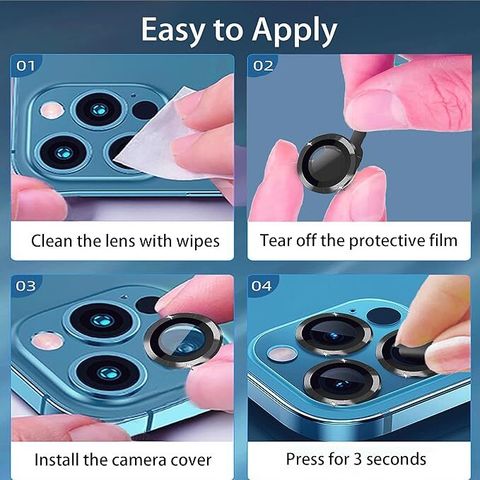 Easy to Apply

01

Clean the lens with wipes

02

Tear off the protective film

03

Install the camera cover

04

Press for 3 seconds