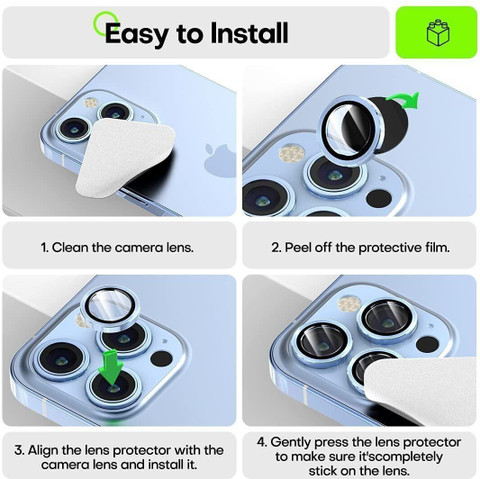 Easy to Install

1. Clean the camera lens.

2. Peel off the protective film.

3. Align the lens protector with the camera lens and install it.

4. Gently press the lens protector to make sure it'scompletely stick on the lens.