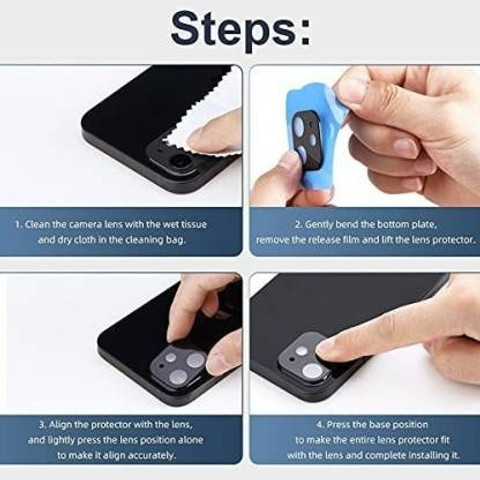 Steps:

1. Clean the camera lens with the wet tissue and dry cloth in the cleaning bag.

2. Gently bend the bottom plate, remove the release film and lift the lens protector.

3. Align the protector with the lens, and lightly press the lens position alone to make it align accurately.

4. Press the base position to make the entire lens protector fit with the lens and complete installing it.