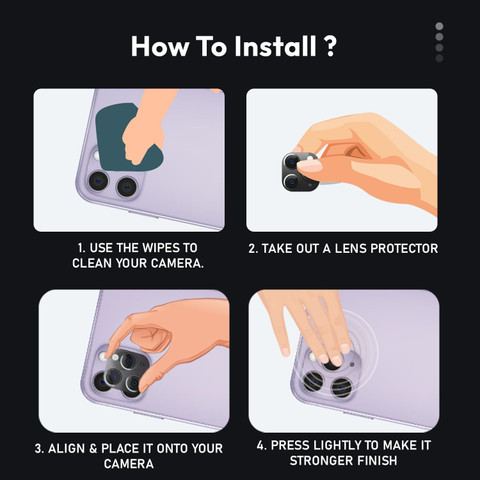 How To Install ?

1. USE THE WIPES TO CLEAN YOUR CAMERA.

2. TAKE OUT A LENS PROTECTOR

3. ALIGN & PLACE IT ONTO YOUR CAMERA

4. PRESS LIGHTLY TO MAKE IT STRONGER FINISH