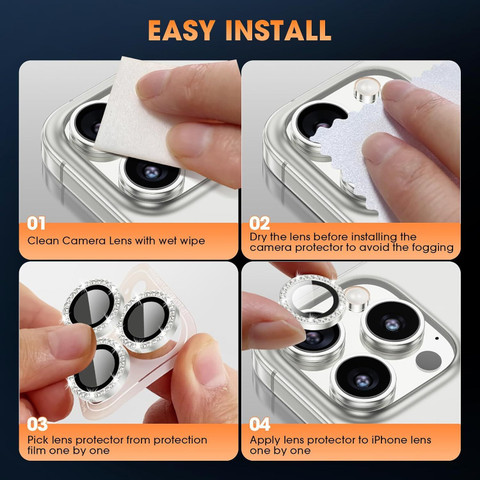 EASY INSTALL

01
Clean Camera Lens with wet wipe

02
Dry the lens before installing the camera protector to avoid the fogging

03
Pick lens protector from protection film one by one

04
Apply lens protector to iPhone lens one by one