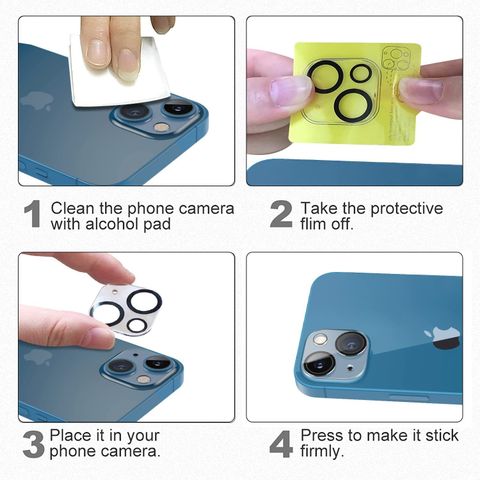 1 Clean the phone camera with alcohol pad

2 Take the protective flim off.

3 Place it in your phone camera.

4 Press to make it stick firmly.