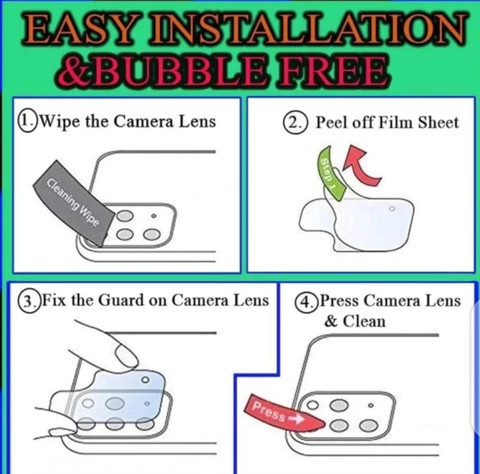 EASY INSTALLATION
&BUBBLE FREE

1. Wipe the Camera Lens

Cleaning Wipe

2. Peel off Film Sheet

Step 1

3. Fix the Guard on Camera Lens

4. Press Camera Lens & Clean

Press