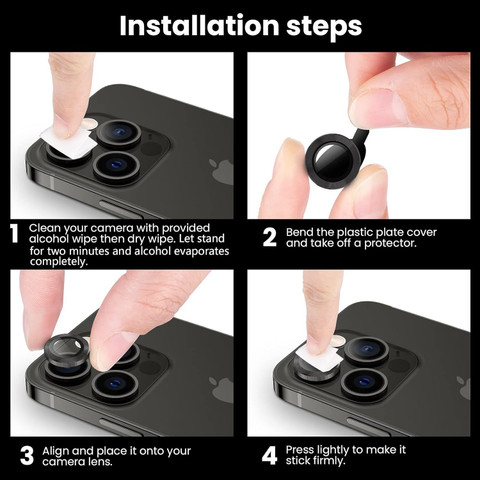 Installation steps

1 Clean your camera with provided alcohol wipe then dry wipe. Let stand for two minutes and alcohol evaporates completely.

2 Bend the plastic plate cover and take off a protector.

3 Align and place it onto your camera lens.

4 Press lightly to make it stick firmly.