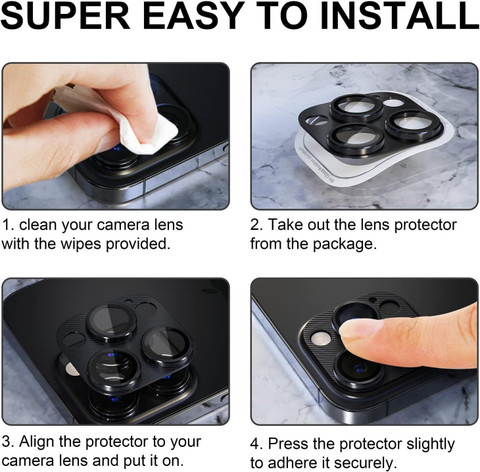 SUPER EASY TO INSTALL

1. clean your camera lens with the wipes provided.

2. Take out the lens protector from the package.

3. Align the protector to your camera lens and put it on.

4. Press the protector slightly to adhere it securely.